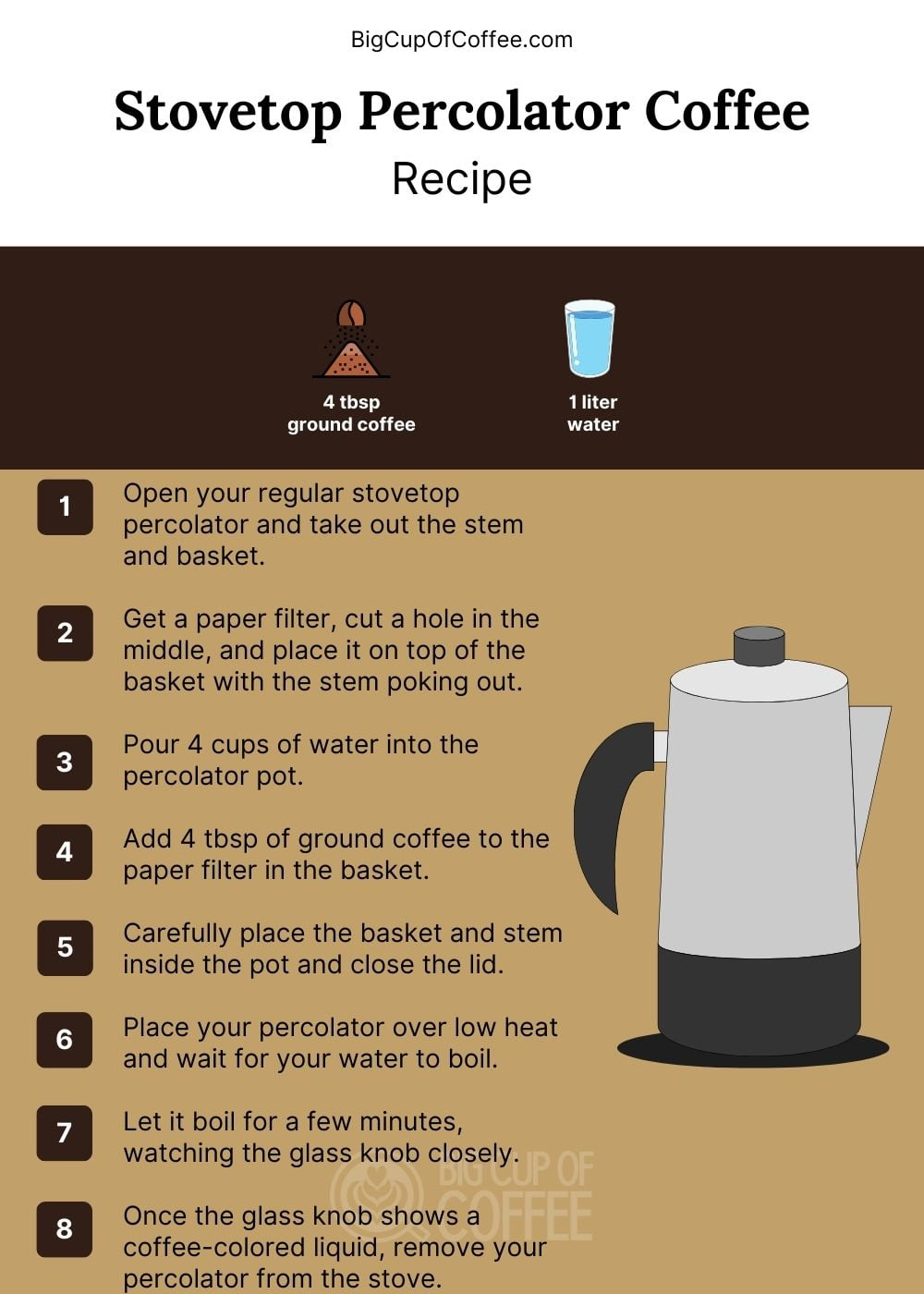 BigCupOfCoffee.com

Stovetop Percolator Coffee
Recipe

4 tbsp
ground coffee

1 liter
water

1 Open your regular stovetop percolator and take out the stem and basket.

2 Get a paper filter, cut a hole in the middle, and place it on top of the basket with the stem poking out.

3 Pour 4 cups of water into the percolator pot.

4 Add 4 tbsp of ground coffee to the paper filter in the basket.

5 Carefully place the basket and stem inside the pot and close the lid.

6 Place your percolator over low heat and wait for your water to boil.

7 Let it boil for a few minutes, watching the glass knob closely.

8 Once the glass knob shows a coffee-colored liquid, remove your percolator from the stove.

BIG CUP OF COFFEE